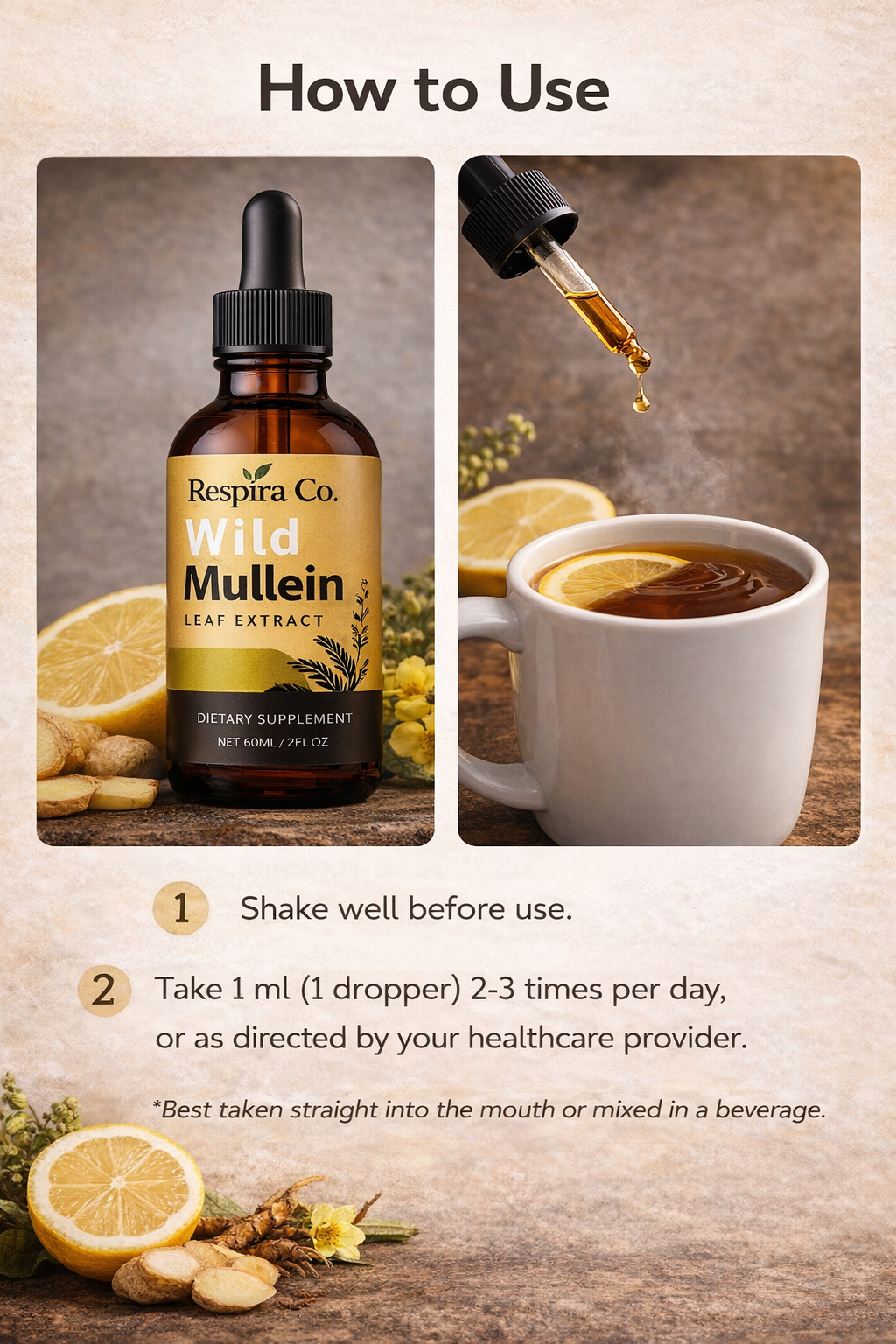 How to Use

Respira Co.
Wild
Mullein
LEAF EXTRACT
DIETARY SUPPLEMENT
NET 60ML / 2FL OZ

1 Shake well before use.

2 Take 1 ml (1 dropper) 2-3 times per day, or as directed by your healthcare provider.

*Best taken straight into the mouth or mixed in a beverage.